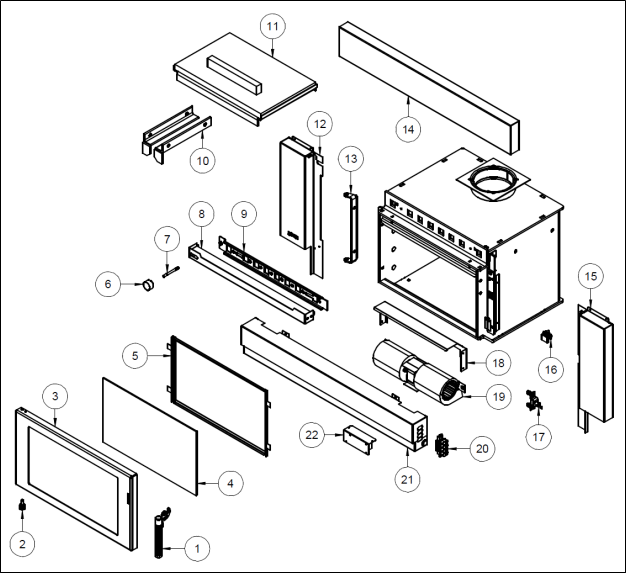 11
14
12
10
13
8
9
7
6
15
5
18
16
3
19
17
22
20
4
21
2
1