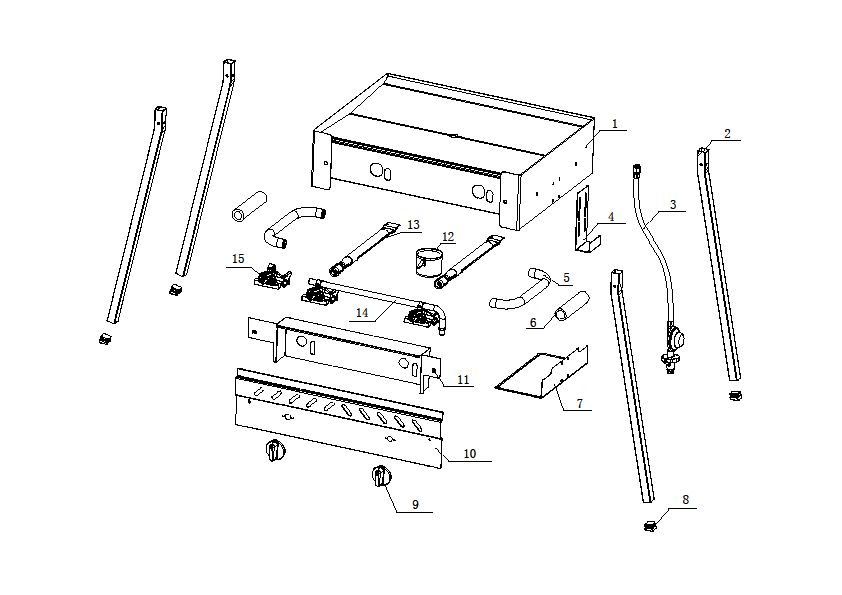 1
2
3
4
13
12
15
5
14
6
11
7
10
9
8