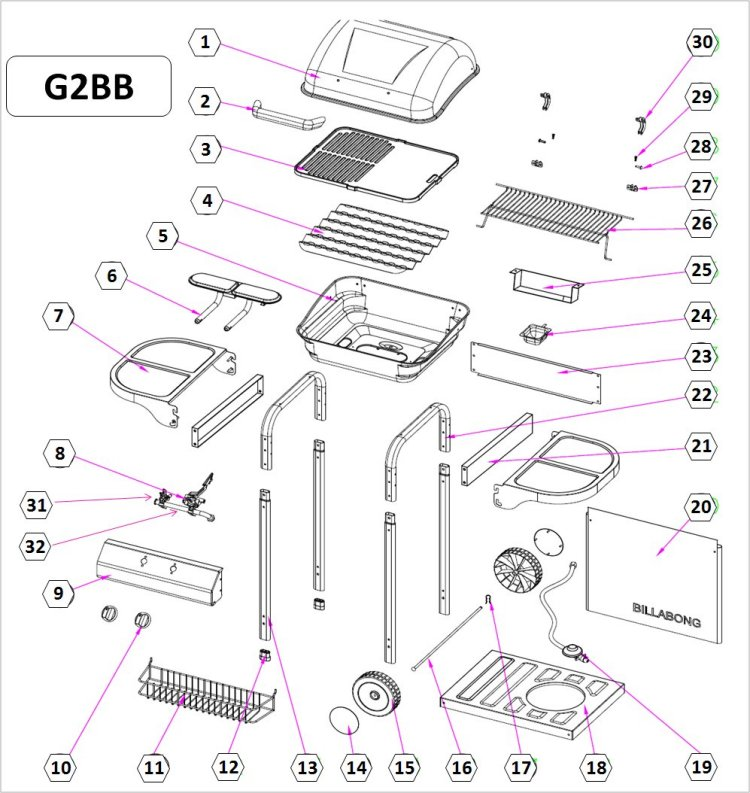 G2BB

1
2
3
4
5
6
7
8
31
32
9
10
11
12
13
14
15
16
17
18
19
20
21
22
23
24
25
26
27
28
29
30

BILLABONG