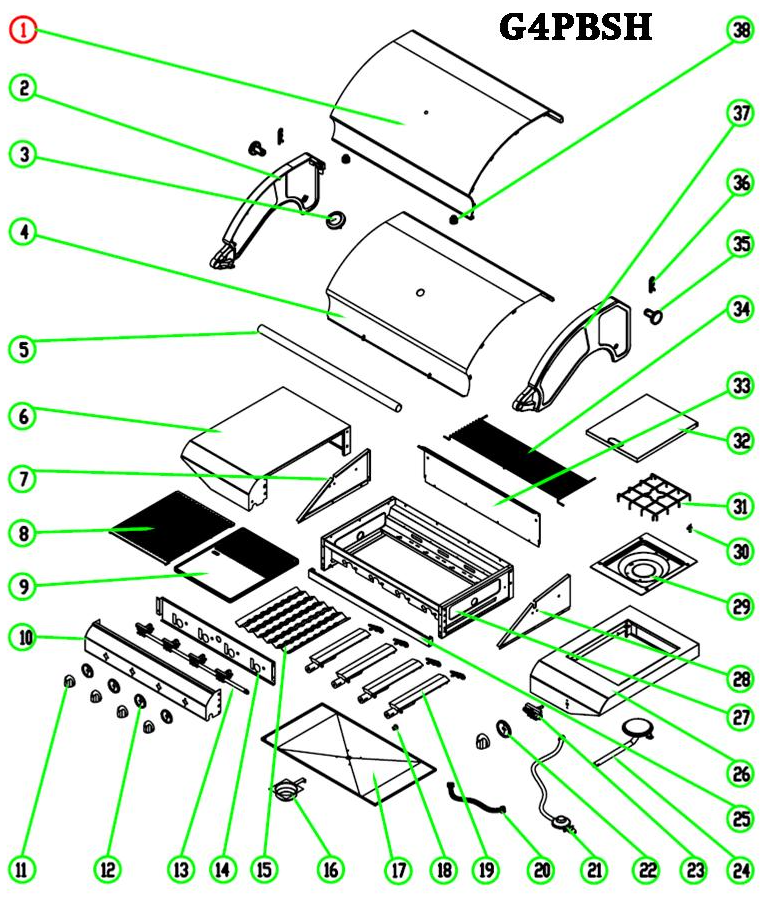 G4PBSH

1
2
3
4
5
6
7
8
9
10
11
12
13
14
15
16
17
18
19
20
21
22
23
24
25
26
27
28
29
30
31
32
33
34
35
36
37
38