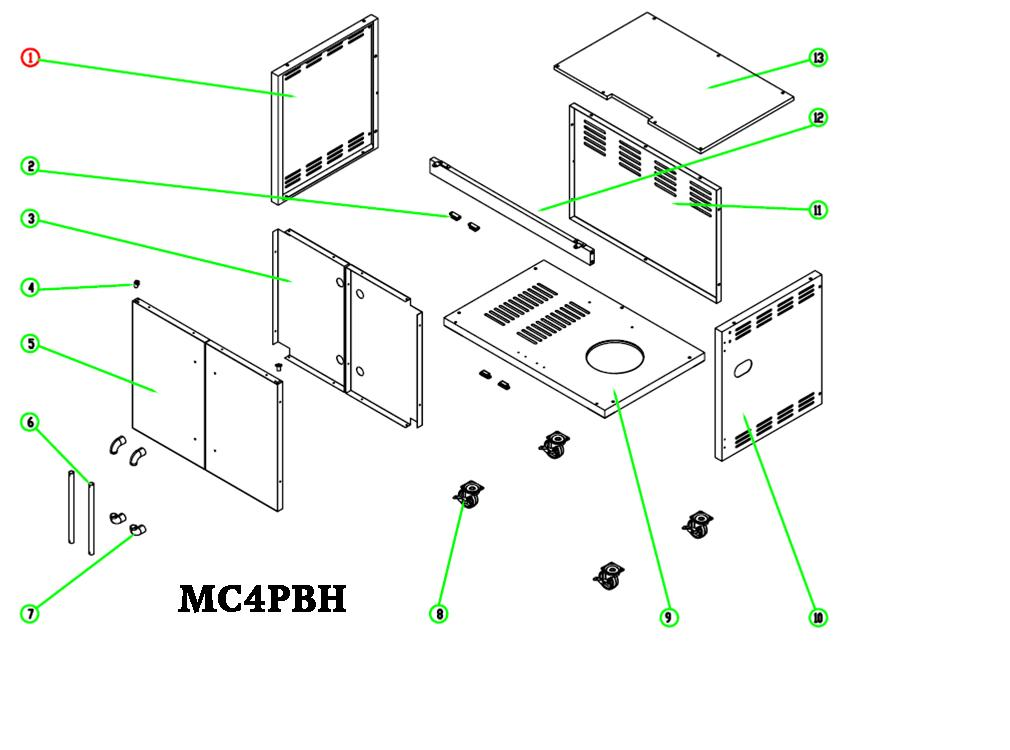 1
2
3
4
5
6
7
MC4PBH
8
9
10
11
12
13