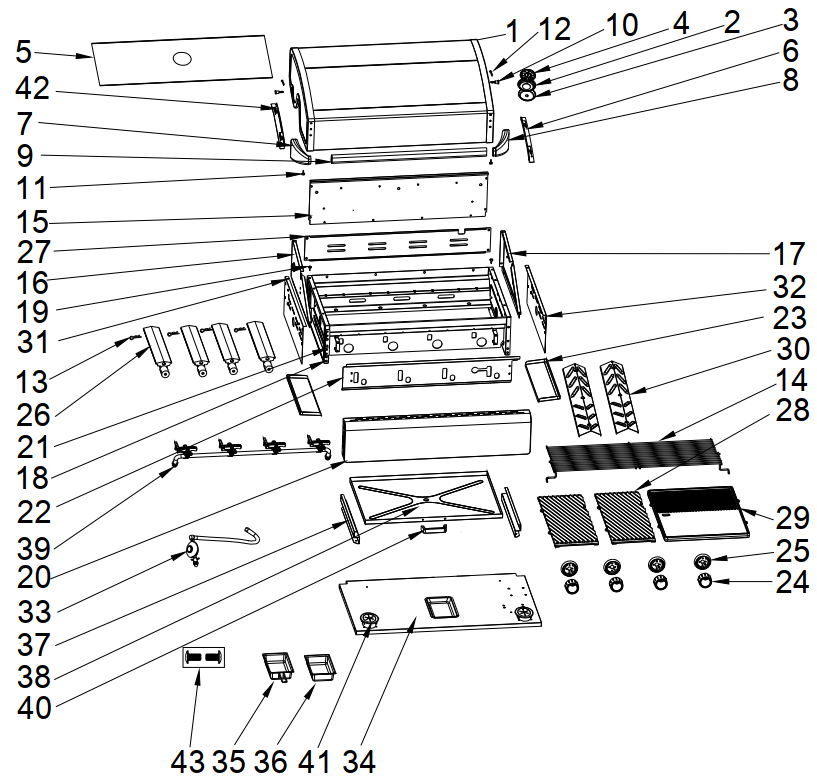 5
42
7
9
11
15
27
16
19
31
13
26
21
18
22
39
20
33
37
38
40
1
12
10
4
2
3
6
8
17
32
23
30
14
28
29
25
24
43
35
36
41
34