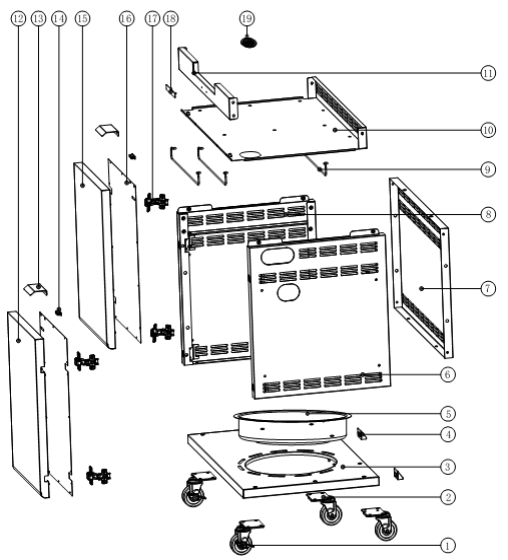 12 13 14 15 16 17 18 19

11

10

9

8

7

6

5

4

3

2

1