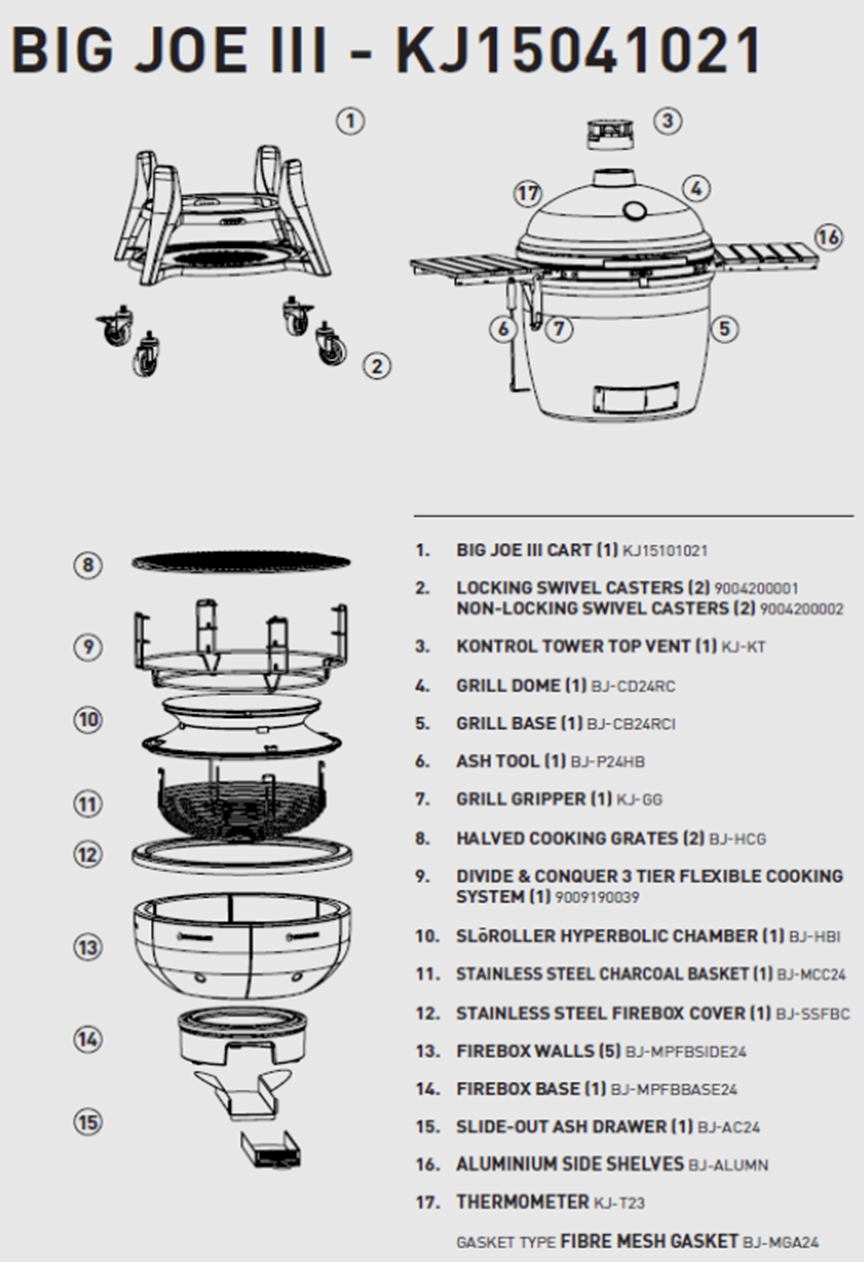 BIG JOE III - KJ15041021

1
3
17
4
16
6
7
5
2

8
9
10
11
12
13
14
15

1. BIG JOE III CART (1) KJ15101021
2. LOCKING SWIVEL CASTERS (2) 9004200001
NON-LOCKING SWIVEL CASTERS (2) 9004200002
3. KONTROL TOWER TOP VENT (1) KJ-KT
4. GRILL DOME (1) BJ-CD24RC
5. GRILL BASE (1) BJ-CB24RCI
6. ASH TOOL (1) BJ-P24HB
7. GRILL GRIPPER (1) KJ-GG
8. HALVED COOKING GRATES (2) BJ-HCG
9. DIVIDE & CONQUER 3 TIER FLEXIBLE COOKING SYSTEM (1) 9009190039
10. SLōROLLER HYPERBOLIC CHAMBER (1) BJ-HBI
11. STAINLESS STEEL CHARCOAL BASKET (1) BJ-MCC24
12. STAINLESS STEEL FIREBOX COVER (1) BJ-SSFBC
13. FIREBOX WALLS (5) BJ-MPFBSIDE24
14. FIREBOX BASE (1) BJ-MPFBBASE24
15. SLIDE-OUT ASH DRAWER (1) BJ-AC24
16. ALUMINIUM SIDE SHELVES BJ-ALUMN
17. THERMOMETER KJ-T23
GASKET TYPE FIBRE MESH GASKET BJ-MGA24